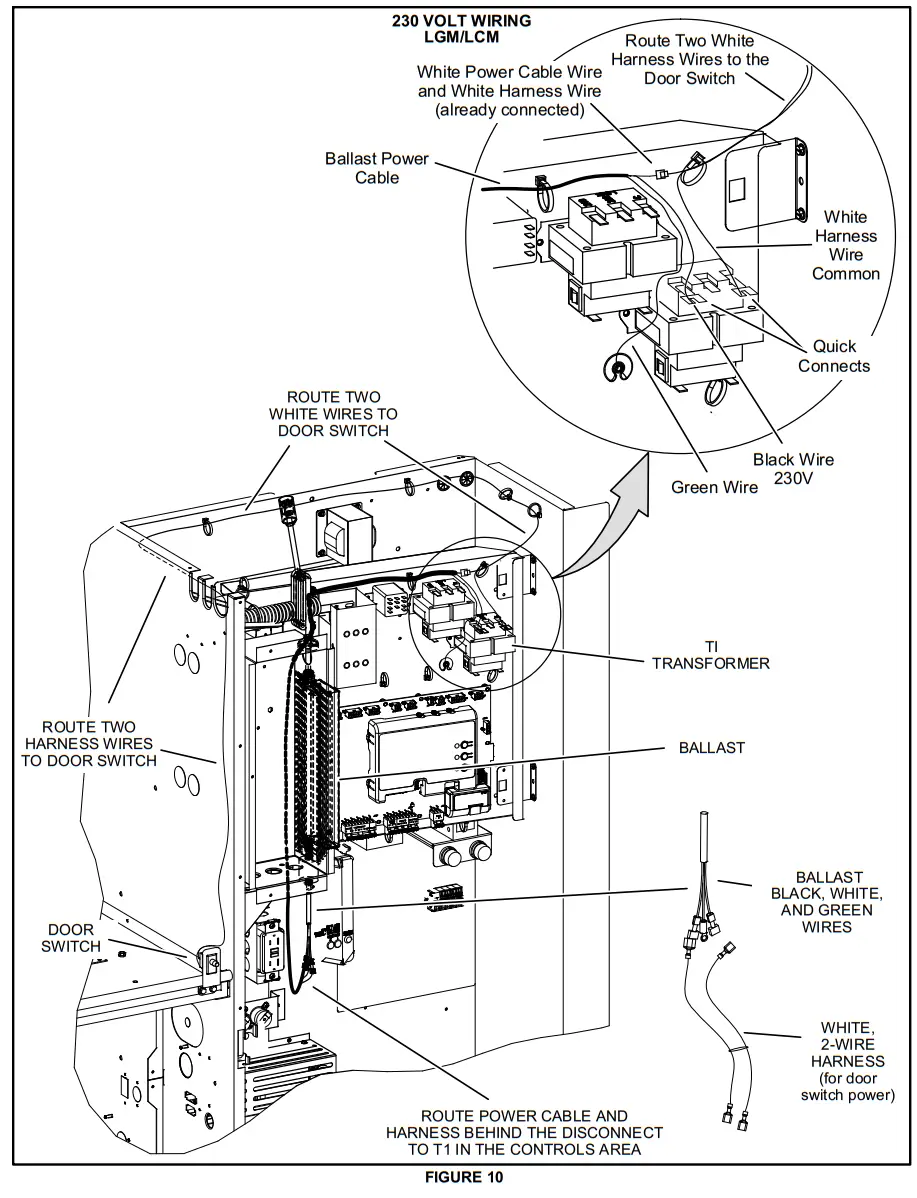 230 VOLT WIRING
LGM/LCM

Route Two White Harness Wires to the Door Switch

White Power Cable Wire and White Harness Wire (already connected)

Ballast Power Cable

White Harness Wire Common

Quick Connects

Black Wire 230V

Green Wire

ROUTE TWO WHITE WIRES TO DOOR SWITCH

TI TRANSFORMER

ROUTE TWO HARNESS WIRES TO DOOR SWITCH

BALLAST

BALLAST BLACK, WHITE, AND GREEN WIRES

DOOR SWITCH

WHITE, 2-WIRE HARNESS (for door switch power)

ROUTE POWER CABLE AND HARNESS BEHIND THE DISCONNECT TO T1 IN THE CONTROLS AREA

FIGURE 10