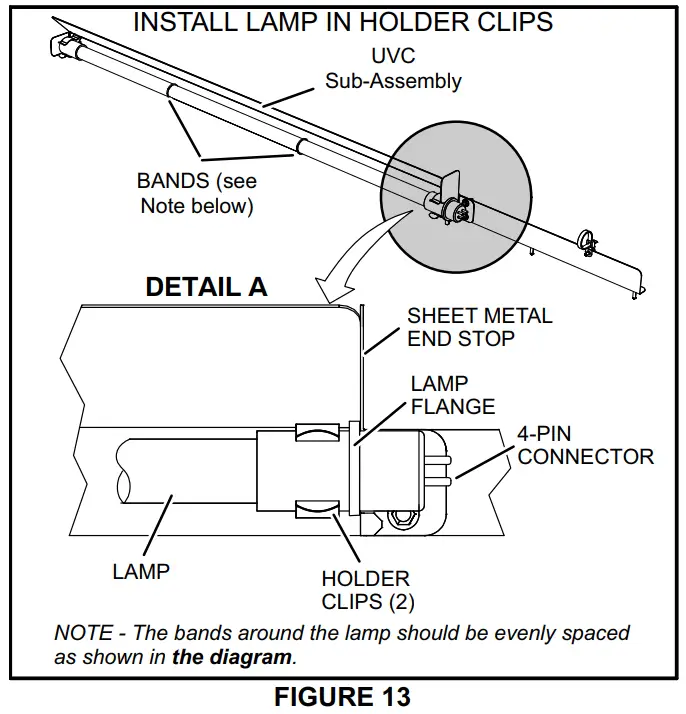 INSTALL LAMP IN HOLDER CLIPS

UVC
Sub-Assembly

BANDS (see
Note below)

DETAIL A

SHEET METAL
END STOP

LAMP
FLANGE

4-PIN
CONNECTOR

LAMP

HOLDER
CLIPS (2)

NOTE - The bands around the lamp should be evenly spaced as shown in the diagram.

FIGURE 13