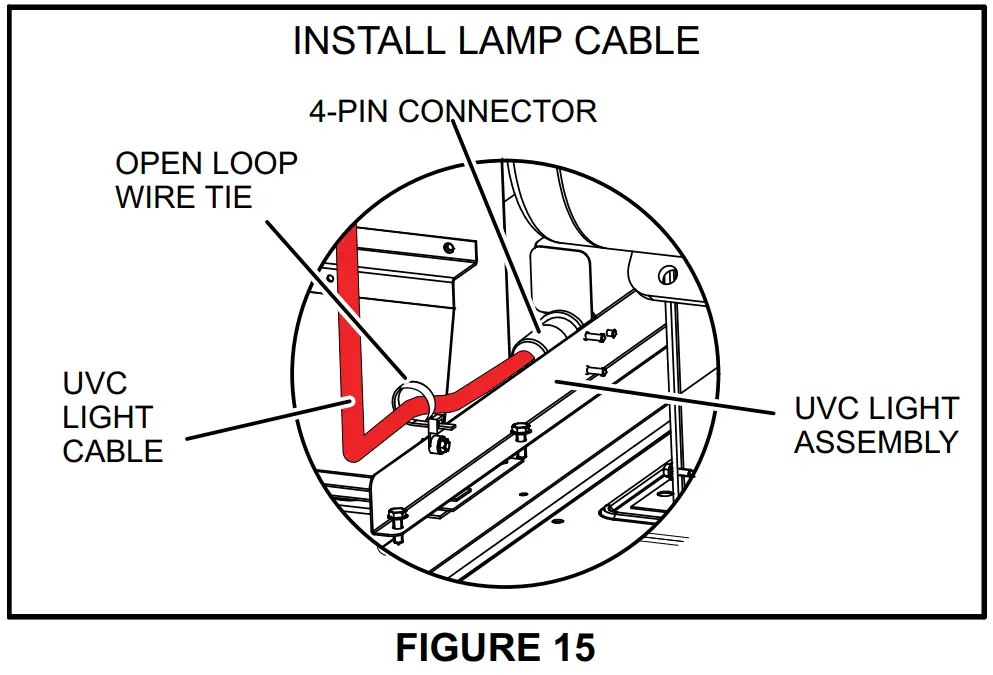 INSTALL LAMP CABLE

4-PIN CONNECTOR

OPEN LOOP WIRE TIE

UVC LIGHT CABLE

UVC LIGHT ASSEMBLY

FIGURE 15