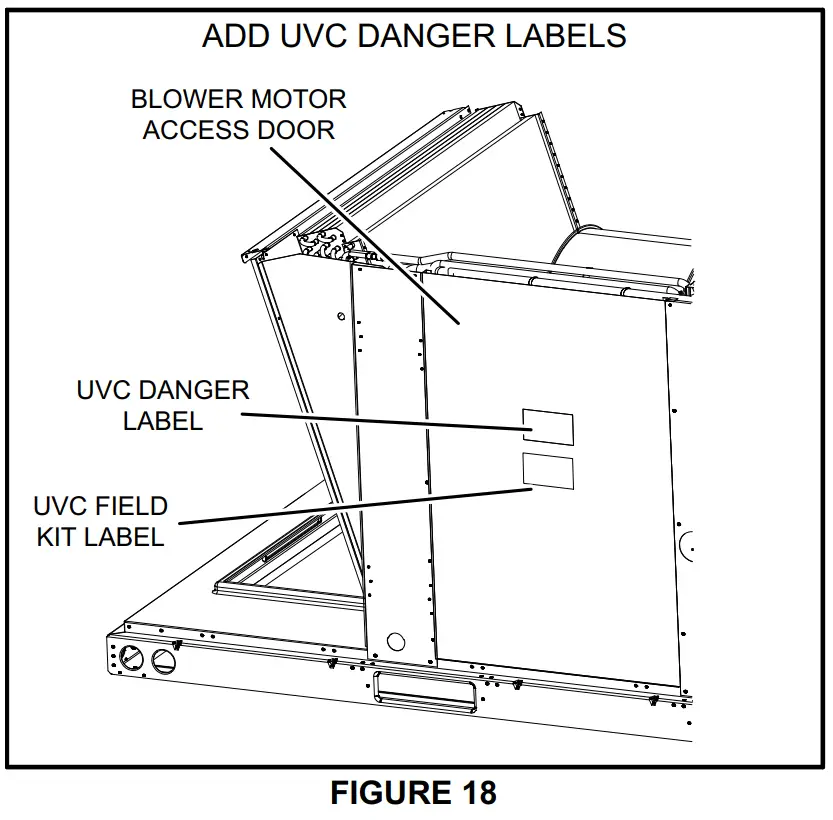 ADD UVC DANGER LABELS

BLOWER MOTOR ACCESS DOOR

UVC DANGER LABEL

UVC FIELD KIT LABEL

FIGURE 18