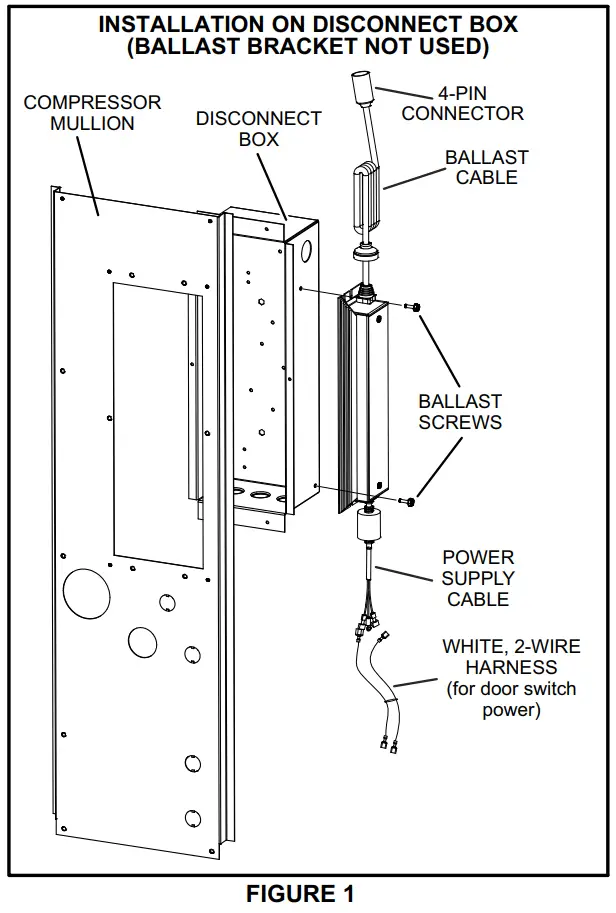 INSTALLATION ON DISCONNECT BOX (BALLAST BRACKET NOT USED)

COMPRESSOR MULLION

DISCONNECT BOX

4-PIN CONNECTOR

BALLAST CABLE

BALLAST SCREWS

POWER SUPPLY CABLE

WHITE, 2-WIRE HARNESS (for door switch power)

FIGURE 1