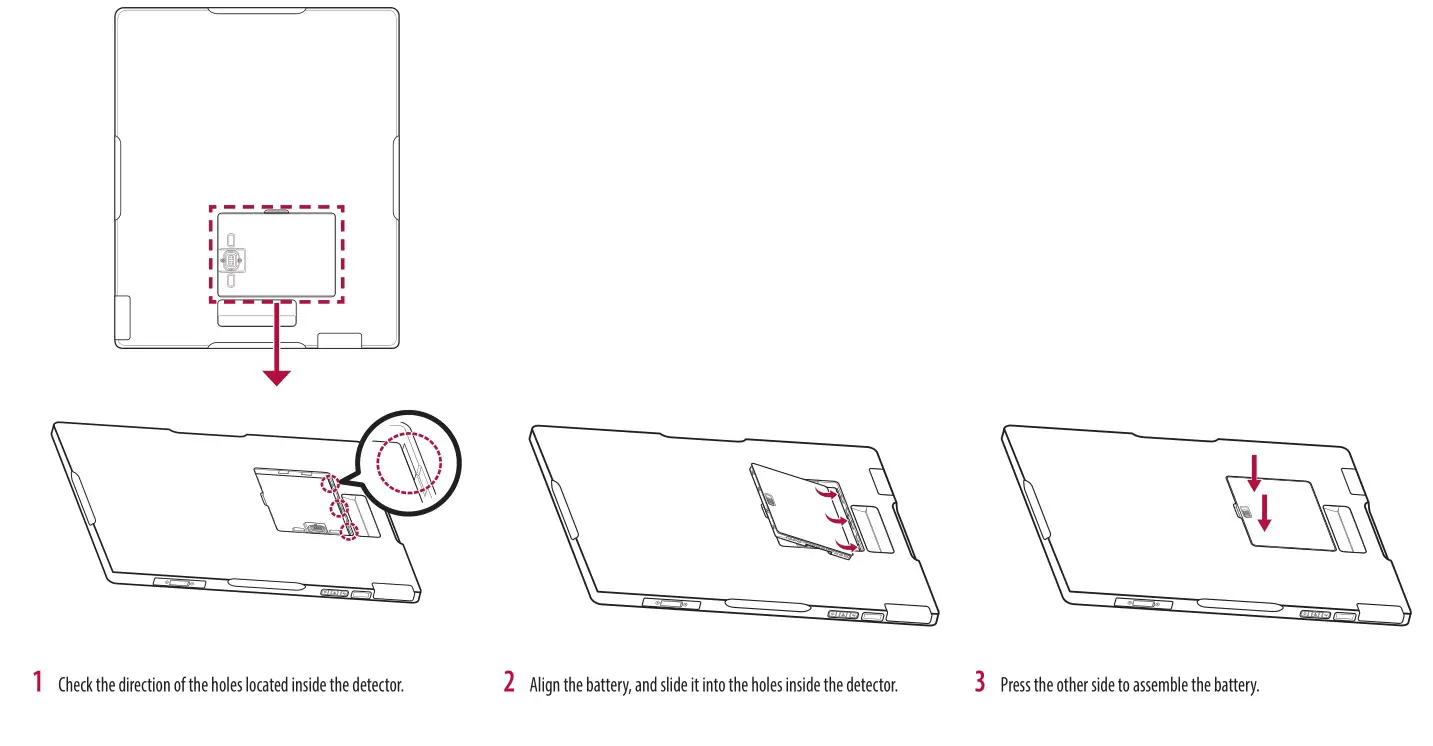 1 Check the direction of the holes located inside the detector.

2 Align the battery, and slide it into the holes inside the detector.

3 Press the other side to assemble the battery.