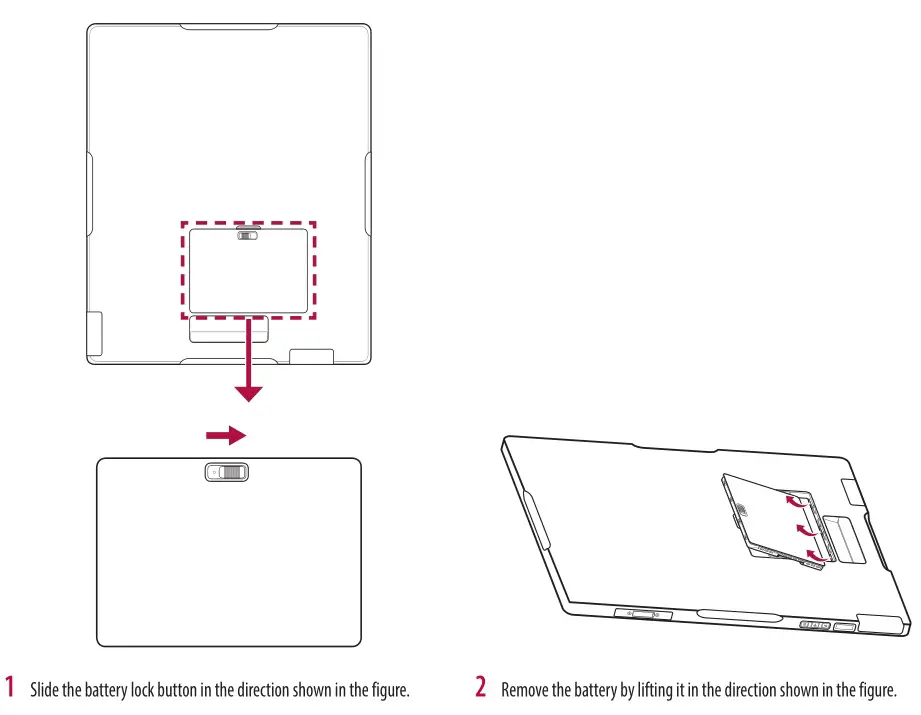 1 Slide the battery lock button in the direction shown in the figure.

2 Remove the battery by lifting it in the direction shown in the figure.