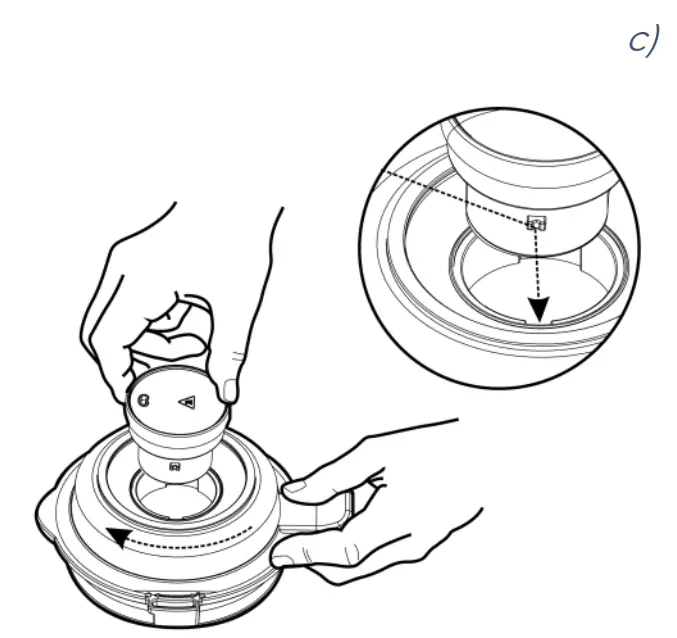 c)