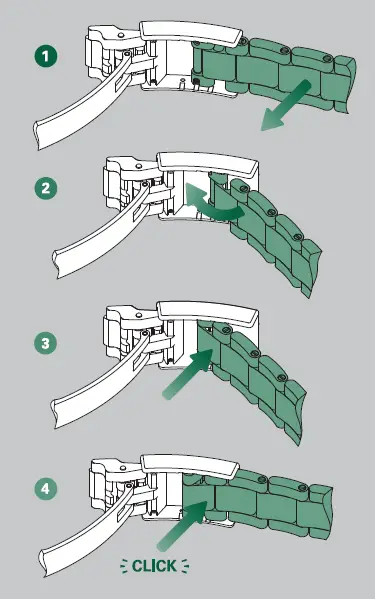 1

2

3

4

CLICK