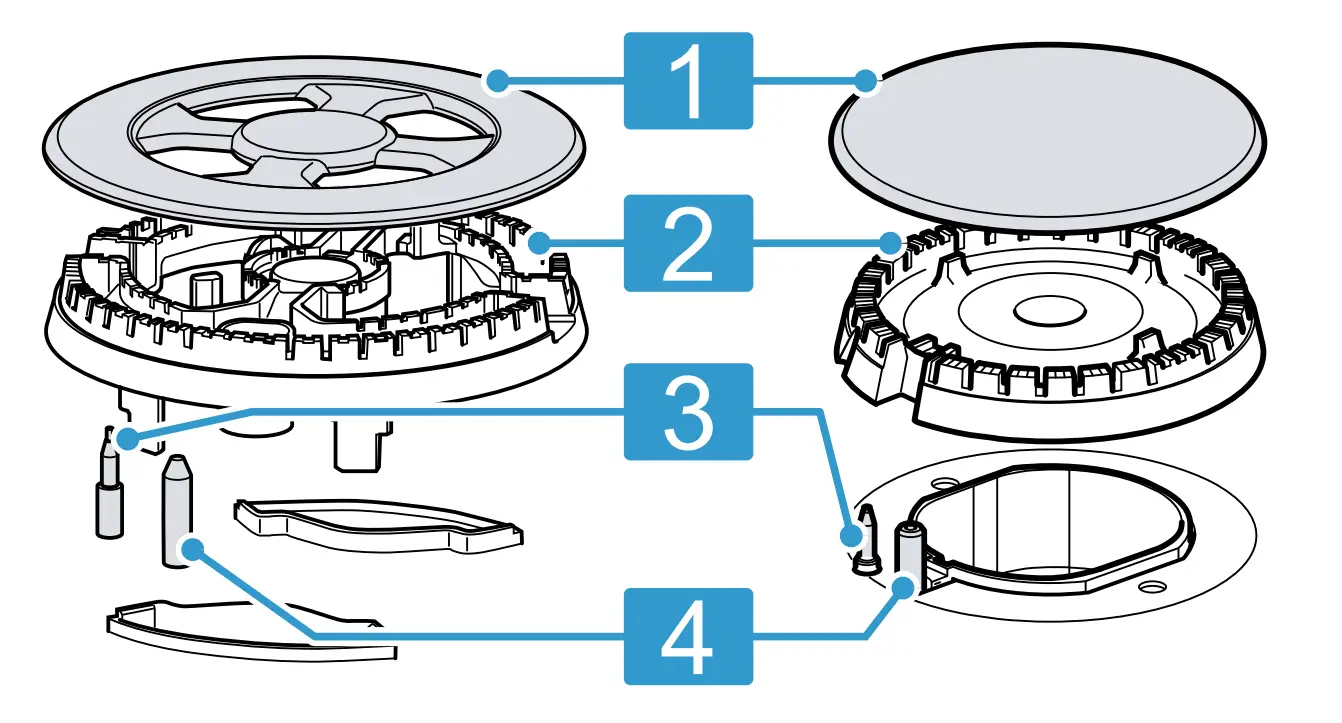 1
2
3
4