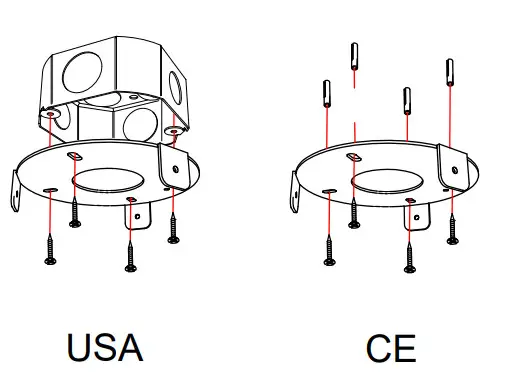 USA

CE