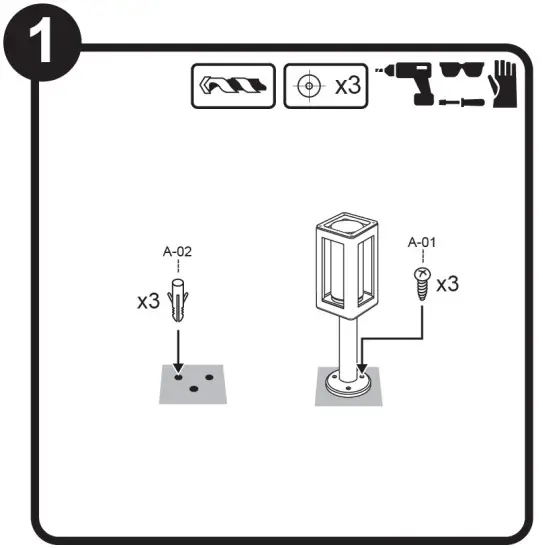 1

x3

A-02

x3

A-01

x3