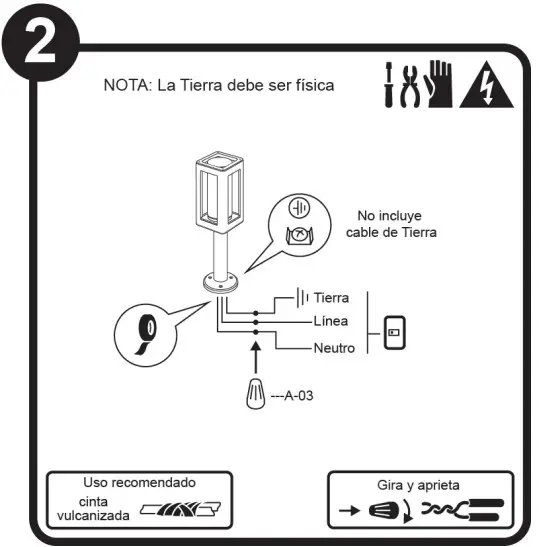 2

NOTA: La Tierra debe ser física

No incluye cable de Tierra

Tierra

Línea

Neutro

---A-03

Uso recomendado

cinta vulcanizada

Gira y aprieta