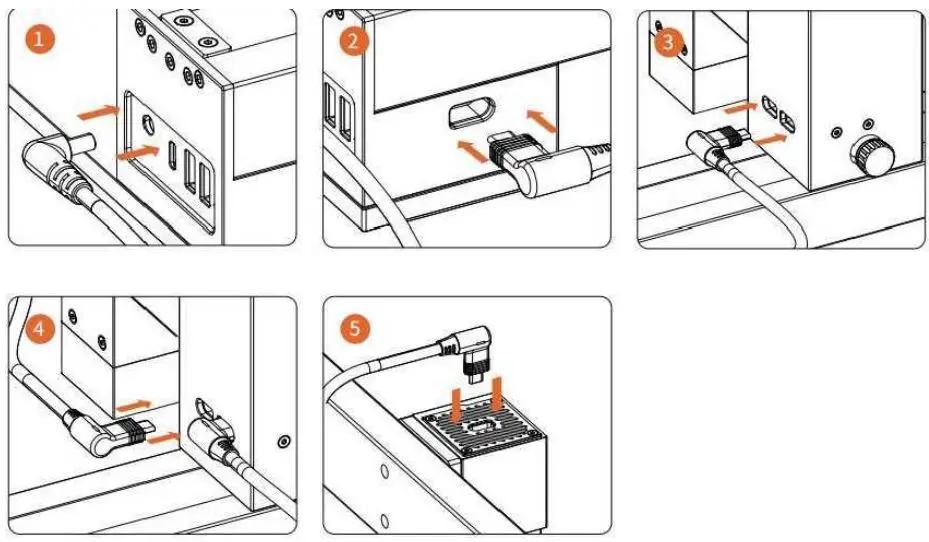 1

2

3

4

5