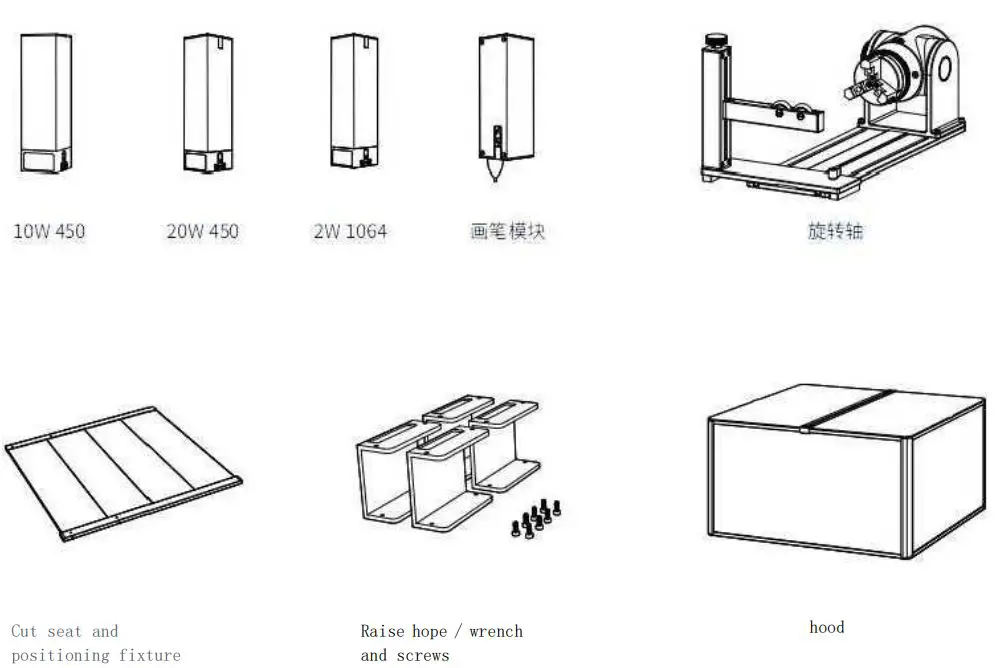 10W 450

20W 450

2W 1064

画笔模块

旋转轴

Cut seat and positioning fixture

Raise hope / wrench and screws

hood