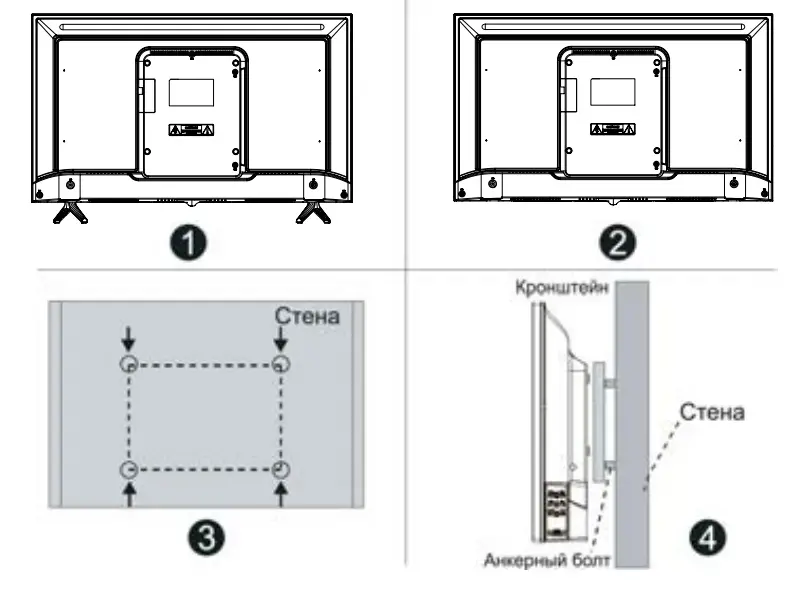 1

2

Стена

3

Кронштейн

Стена

Анкерный болт

4