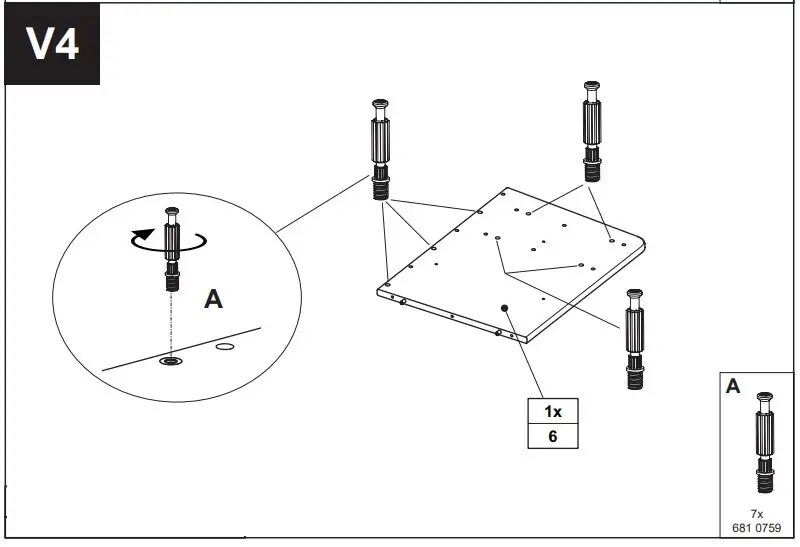 V4

A

1x
6

A

7x
681 0759