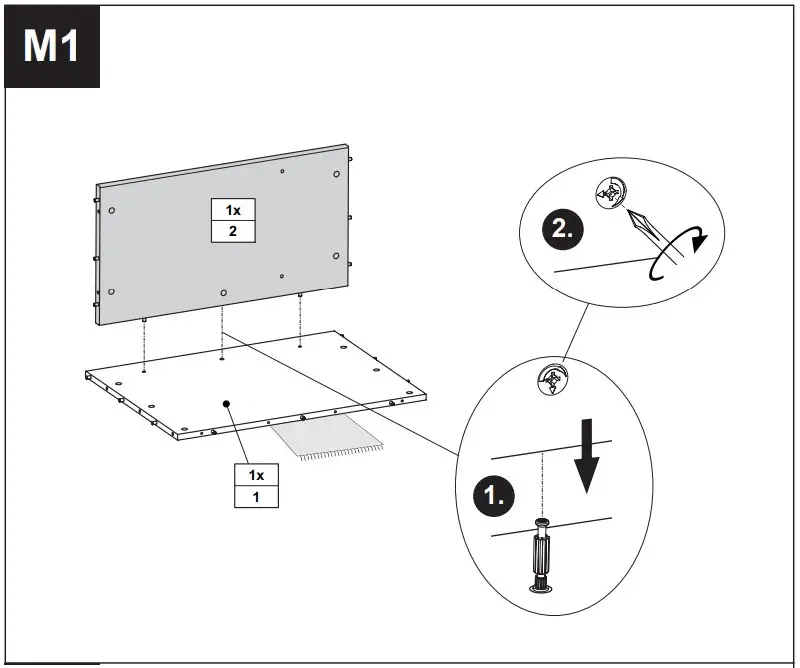 M1

1x
2

2.

1x
1

1.