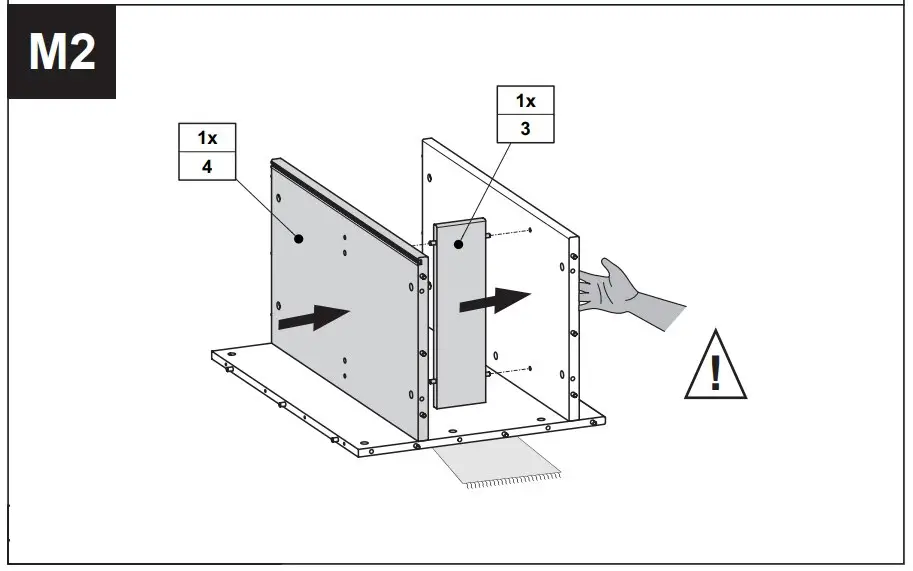 M2

1x
4

1x
3

!