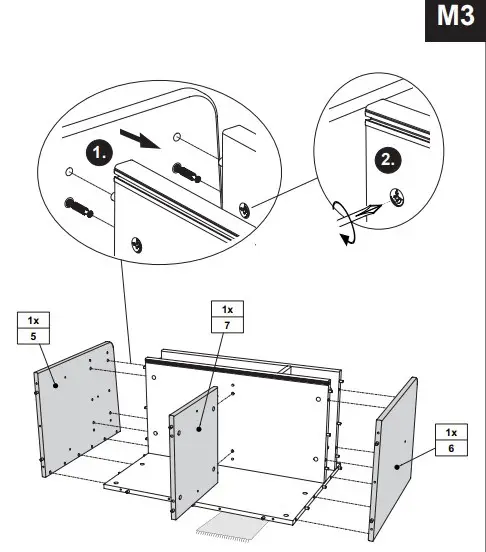 M3

1.

2.

1x
5

1x
7

1x
6