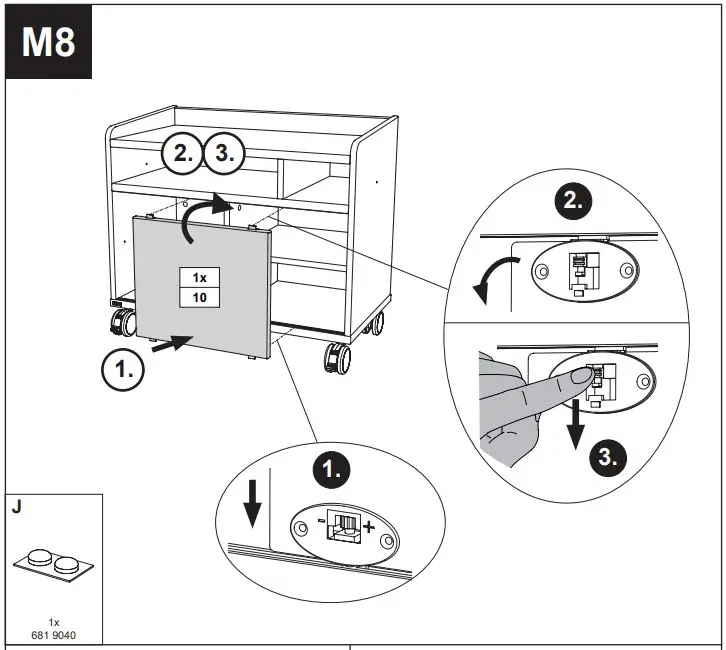 M8

2. 3.

1x
10

1.

2.

3.

1.

- +

J

1x
681 9040