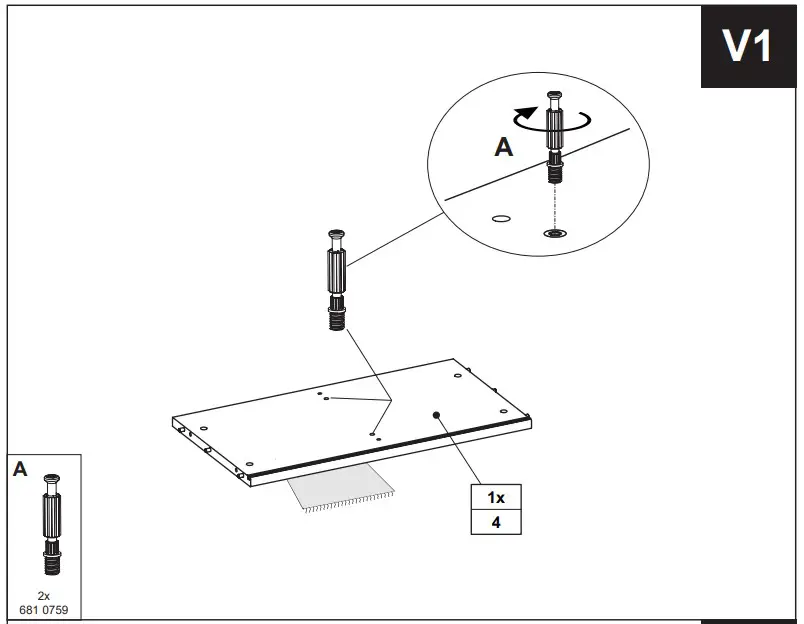 V1

A

1x
4

A

2x
681 0759