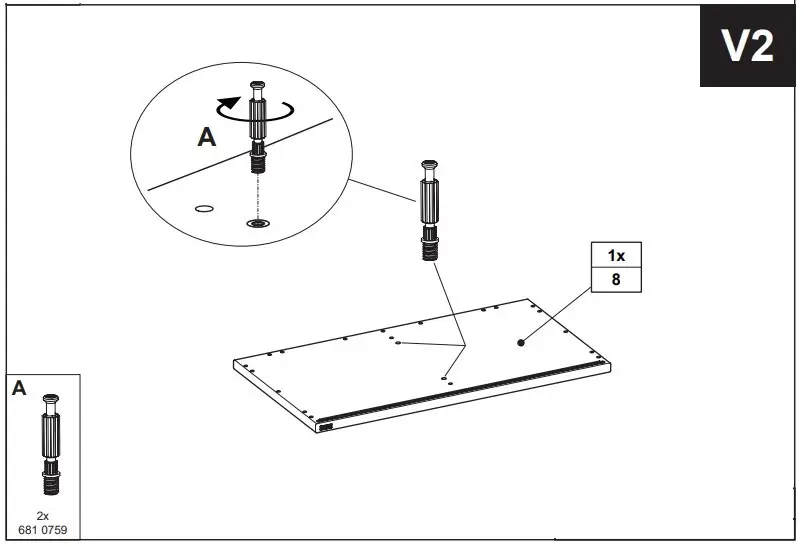 V2

A

1x
8

A

2x
681 0759