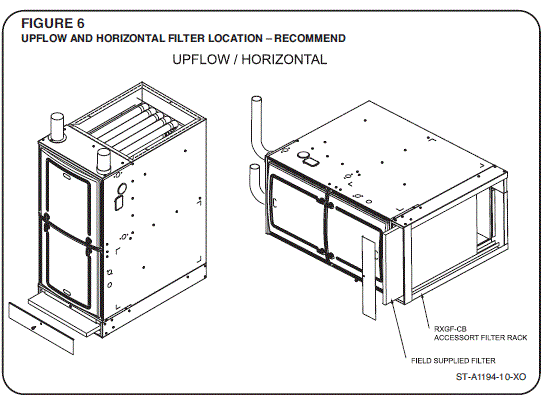 FIGURE 6
UPFLOW AND HORIZONTAL FILTER LOCATION – RECOMMEND

UPFLOW / HORIZONTAL

RXGF-CB
ACCESSORT FILTER RACK

FIELD SUPPLIED FILTER

ST-A1194-10-XO