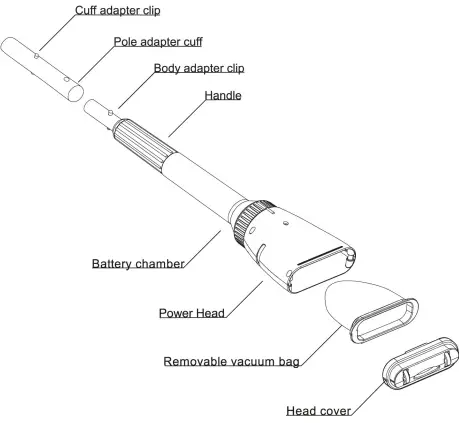 Cuff adapter clip

Pole adapter cuff

Body adapter clip

Handle

Battery chamber

Power Head

Removable vacuum bag

Head cover