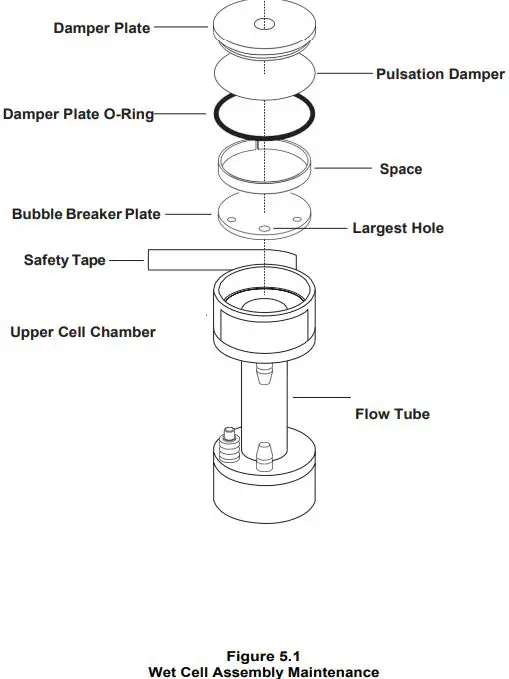 Damper Plate

Pulsation Damper

Damper Plate O-Ring

Space

Bubble Breaker Plate

Largest Hole

Safety Tape

Upper Cell Chamber

Flow Tube

Figure 5.1
Wet Cell Assembly Maintenance