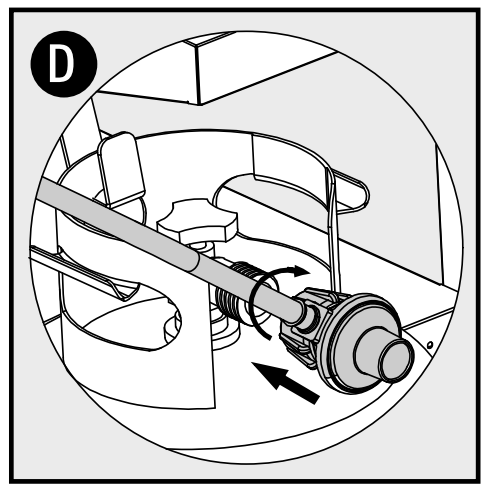 D