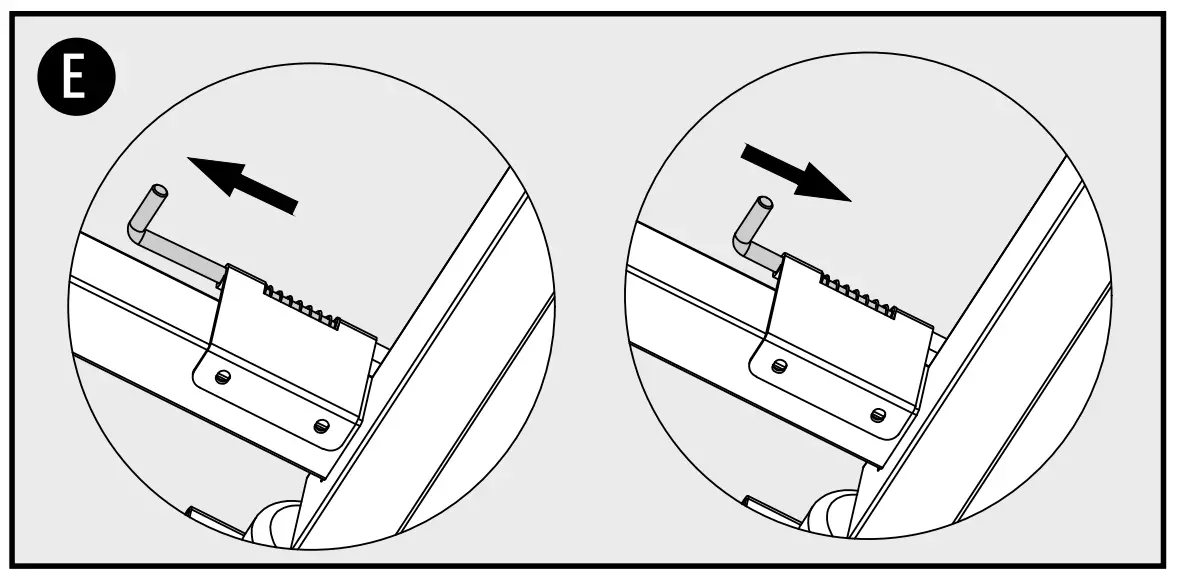 E