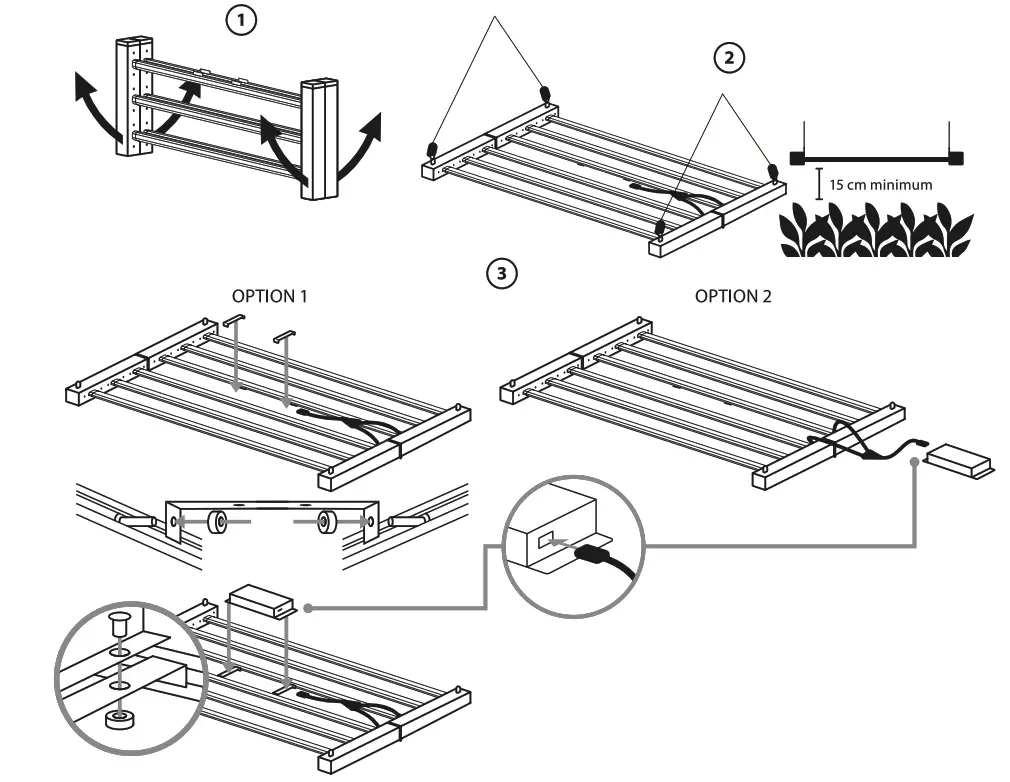 1

2

15 cm minimum

3

OPTION 1

OPTION 2