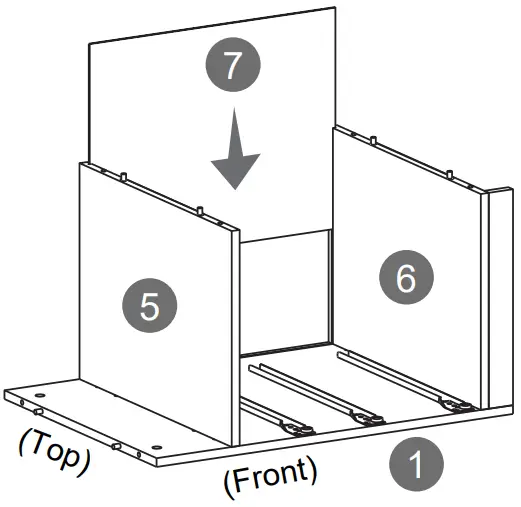 7
5
6
(Top)
(Front)
1