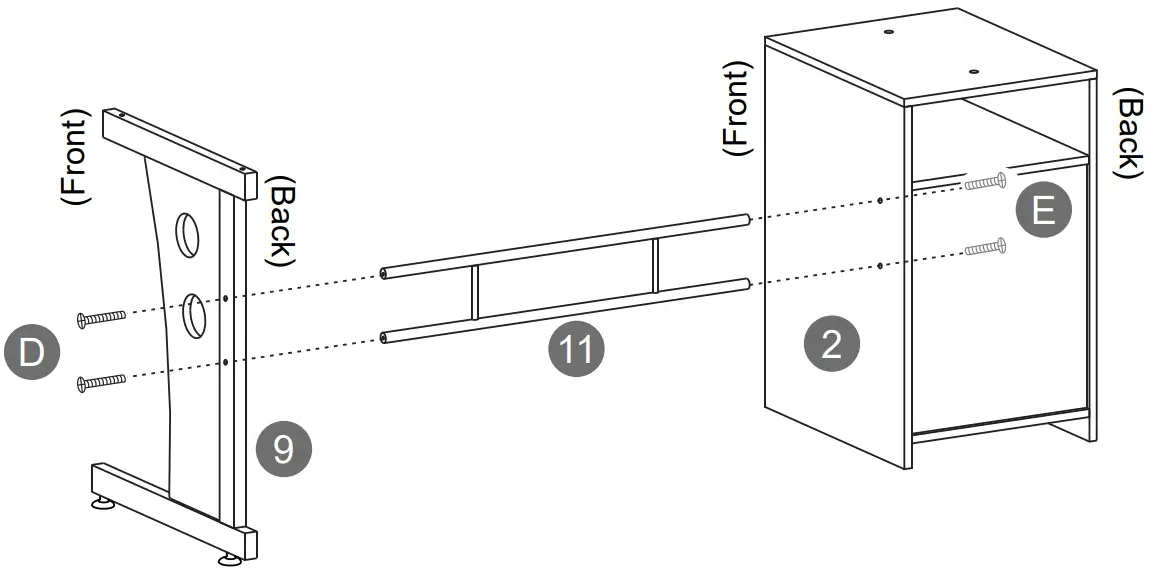 (Front)
(Back)
D
9
11
(Front)
(Back)
E
2