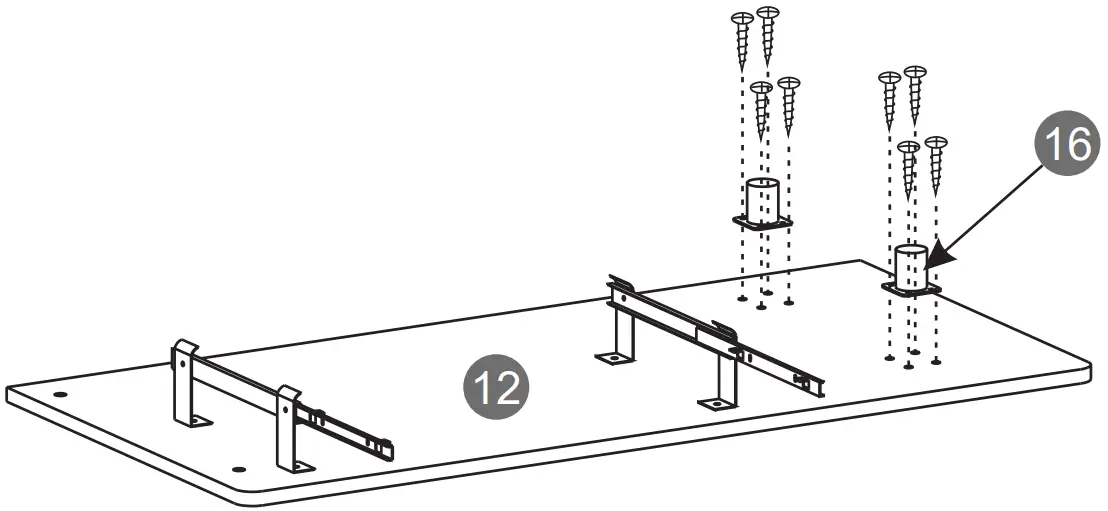 16

12