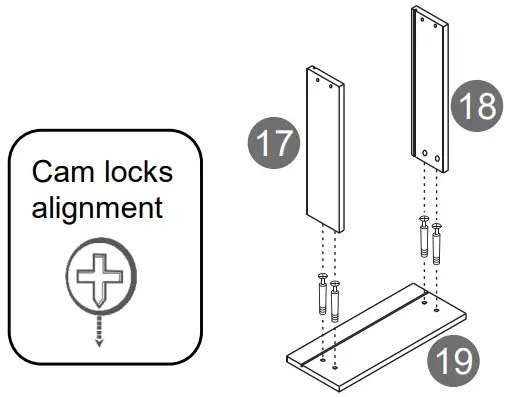 Cam locks alignment

17

18

19