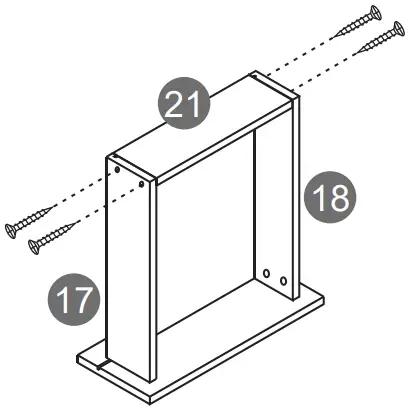 21

18

17