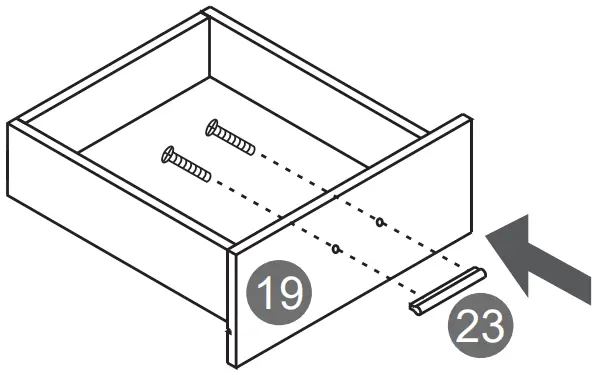 19

23