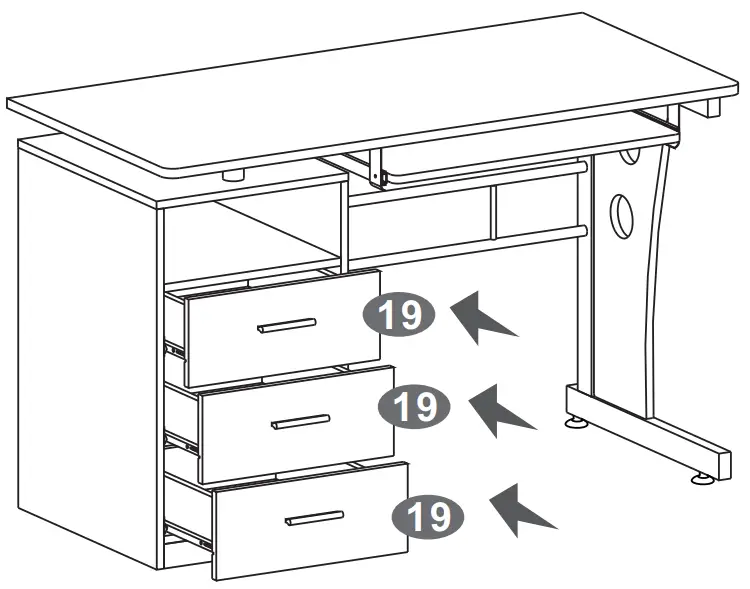 19
19
19