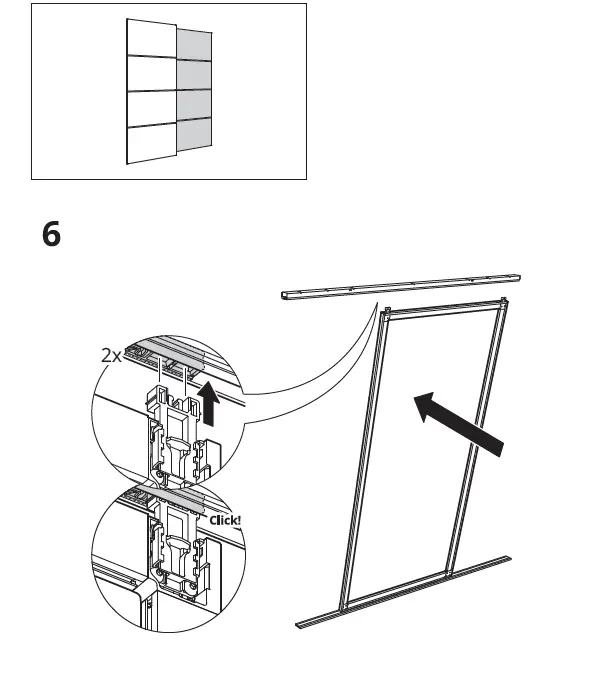 6

2x

Click!