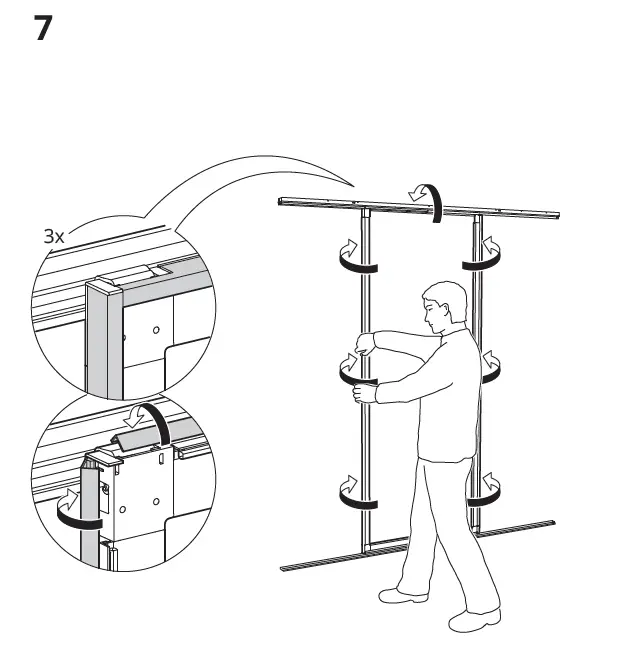 7

3x