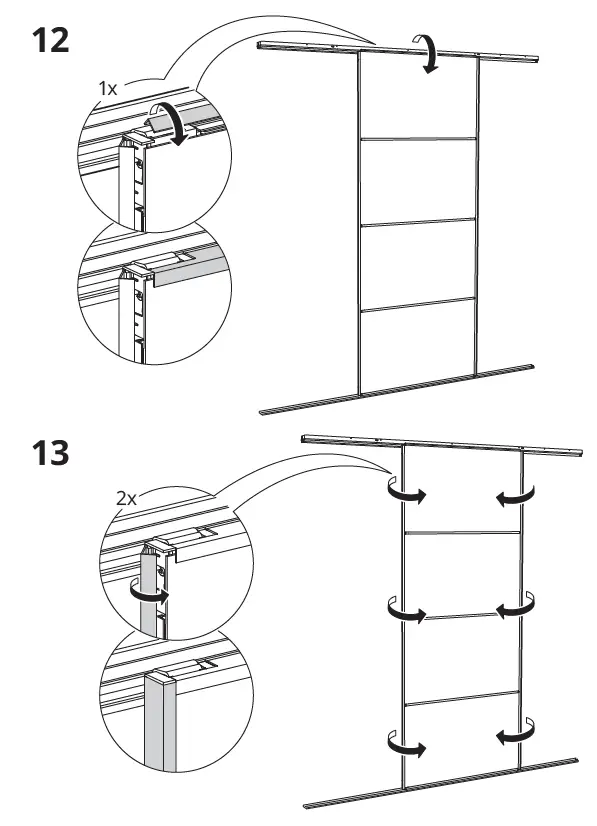 12

1x

13

2x