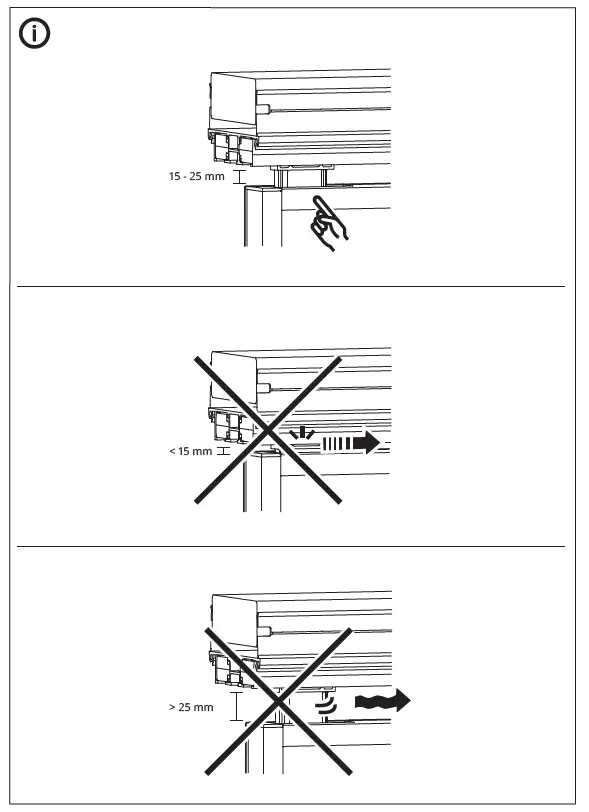 15 - 25 mm

< 15 mm

> 25 mm