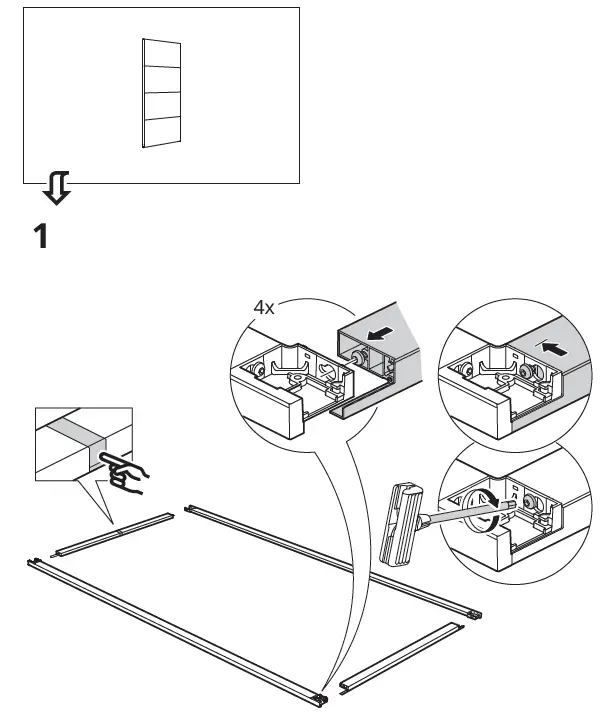 1

4x