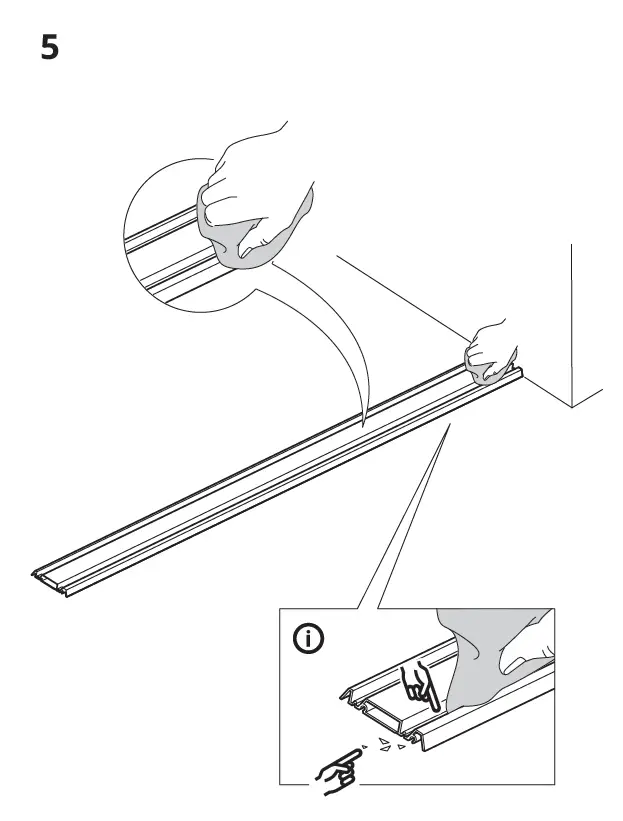 5