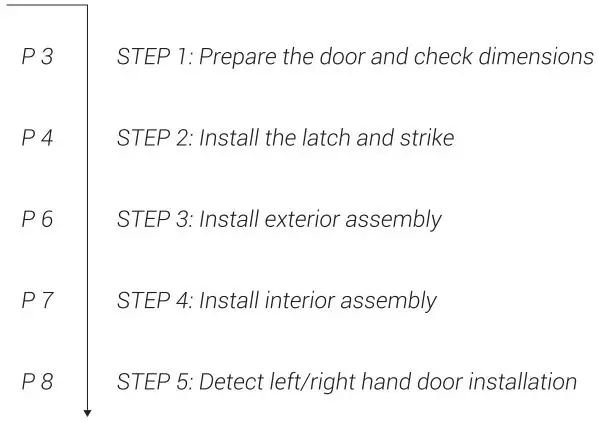 P 3 STEP 1: Prepare the door and check dimensions

P 4 STEP 2: Install the latch and strike

P 6 STEP 3: Install exterior assembly

P 7 STEP 4: Install interior assembly

P 8 STEP 5: Detect left/right hand door installation