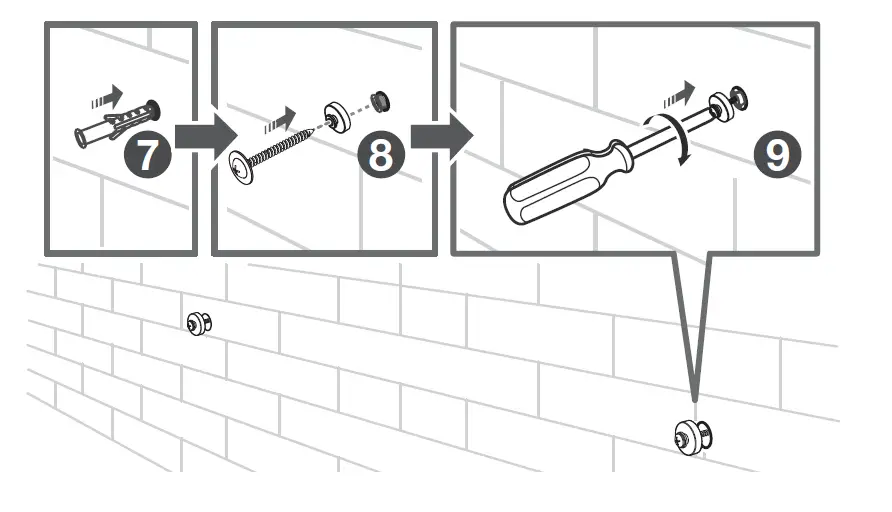 7

8

9