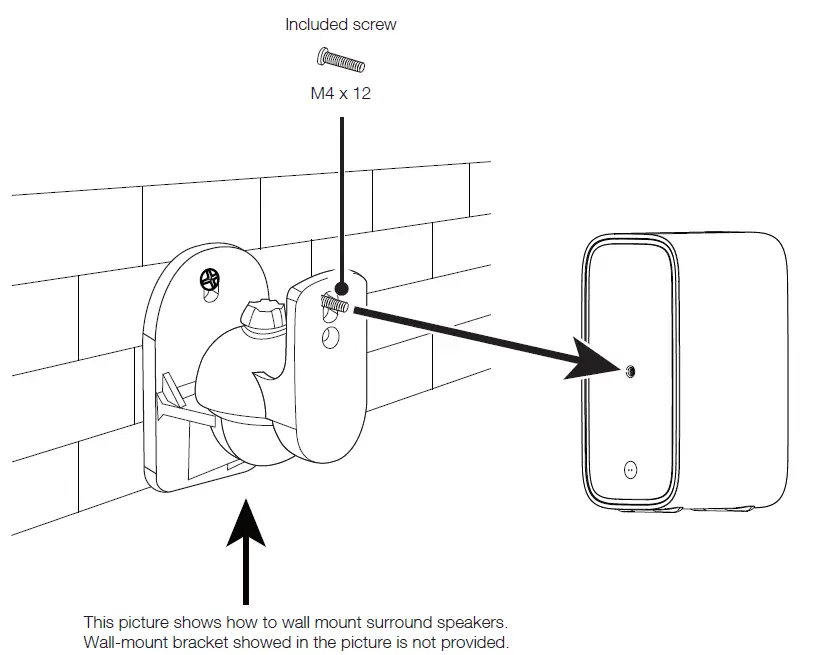 Included screw

M4 x 12

This picture shows how to wall mount surround speakers.
Wall-mount bracket showed in the picture is not provided.