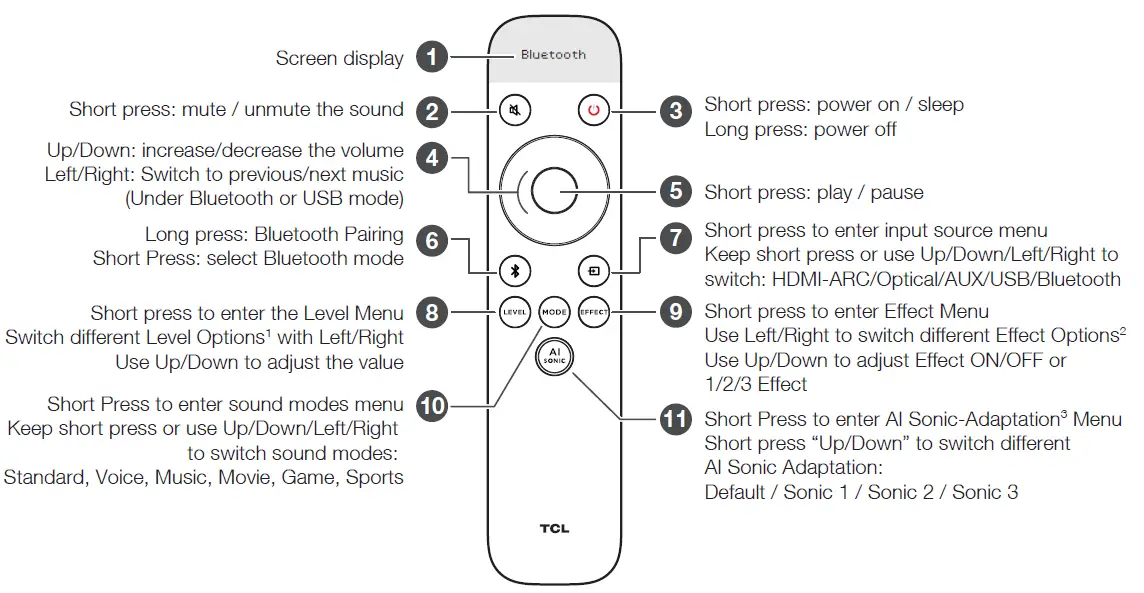 Screen display 1

Bluetooth

Short press: mute / unmute the sound 2

3 Short press: power on / sleep
Long press: power off

Up/Down: increase/decrease the volume
Left/Right: Switch to previous/next music
(Under Bluetooth or USB mode) 4

5 Short press: play / pause

Long press: Bluetooth Pairing
Short Press: select Bluetooth mode 6

7 Short press to enter input source menu
Keep short press or use Up/Down/Left/Right to switch: HDMI-ARC/Optical/AUX/USB/Bluetooth

Short press to enter the Level Menu
Switch different Level Options$^1$ with Left/Right
Use Up/Down to adjust the value 8

LEVEL MODE EFFECT

9 Short press to enter Effect Menu
Use Left/Right to switch different Effect Options$^2$
Use Up/Down to adjust Effect ON/OFF or 1/2/3 Effect

AI SONIC

Short Press to enter sound modes menu
Keep short press or use Up/Down/Left/Right to switch sound modes:
Standard, Voice, Music, Movie, Game, Sports 10

11 Short Press to enter AI Sonic-Adaptation$^3$ Menu
Short press "Up/Down" to switch different AI Sonic Adaptation:
Default / Sonic 1 / Sonic 2 / Sonic 3

TCL