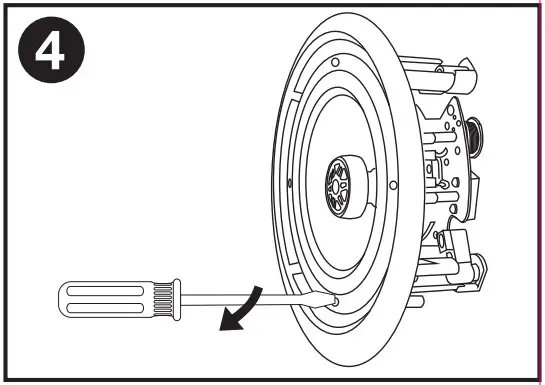 4