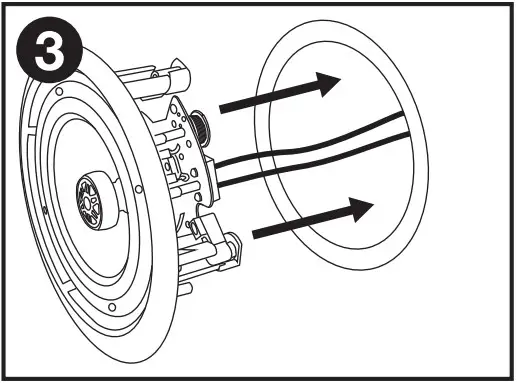 3