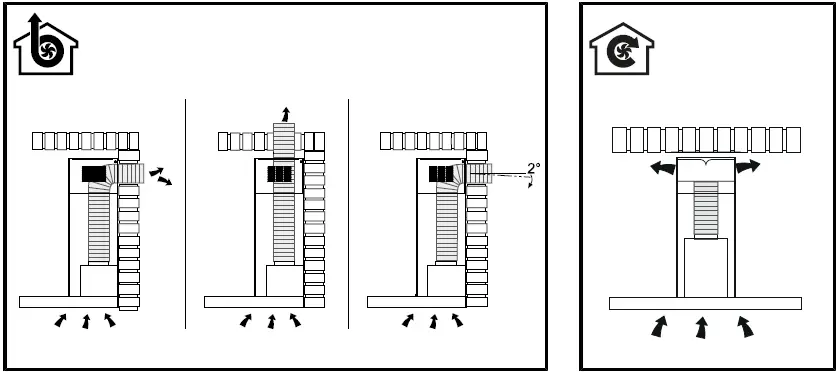 2°