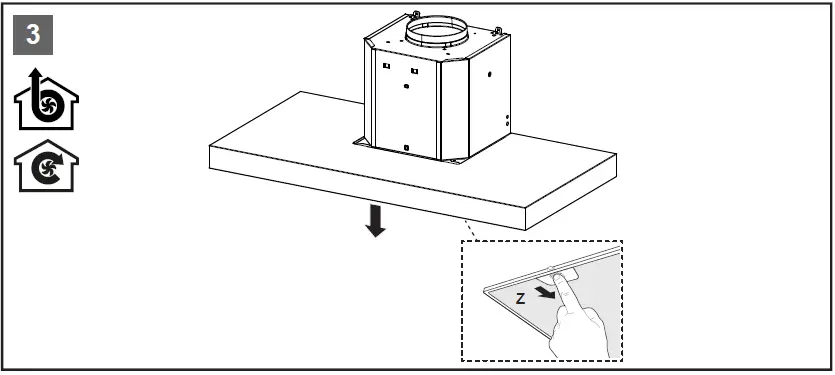 3

Z